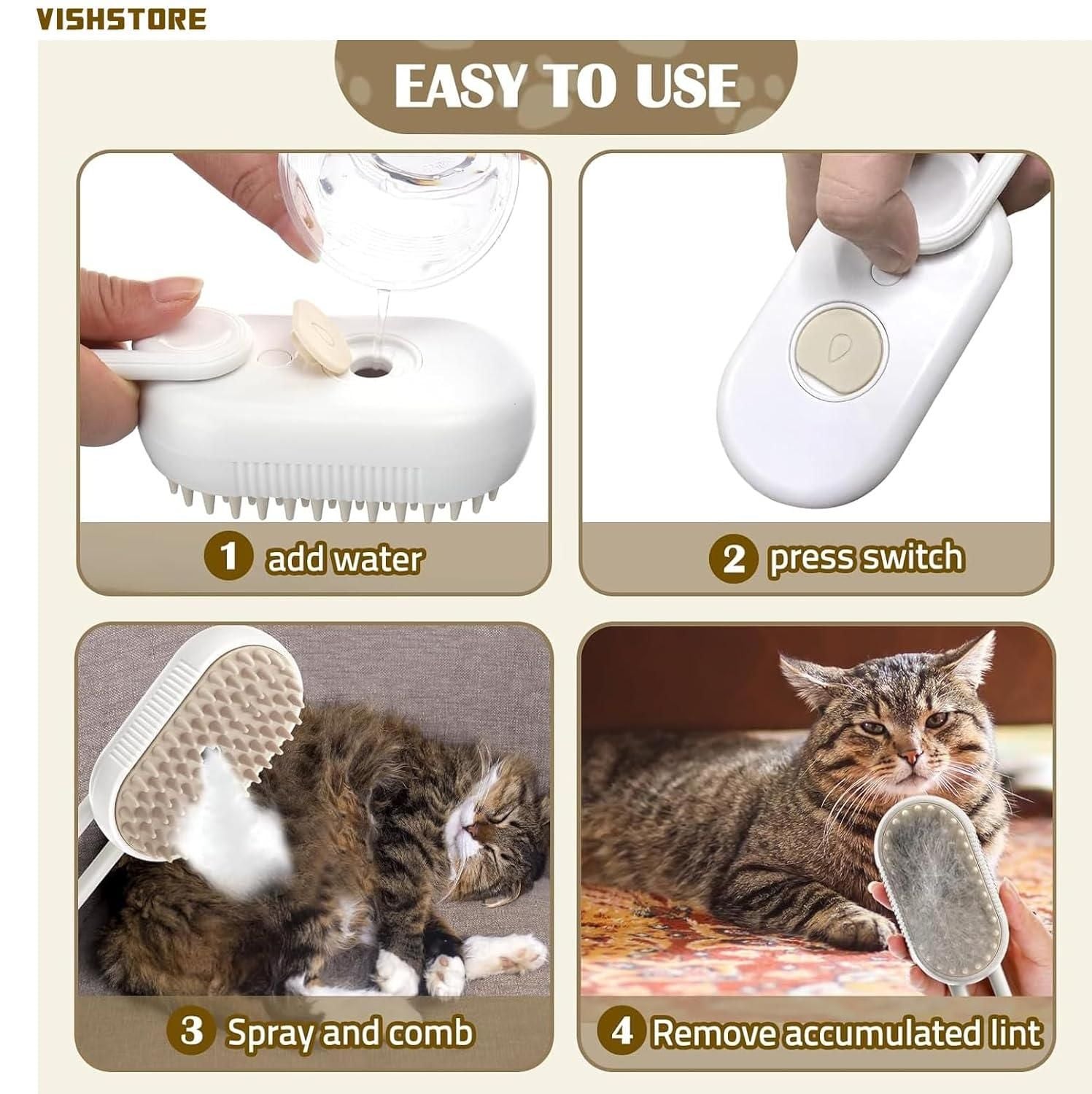 VISHSTORE

EASY TO USE

1 add water

2 press switch

3 Spray and comb

4 Remove accumulated lint